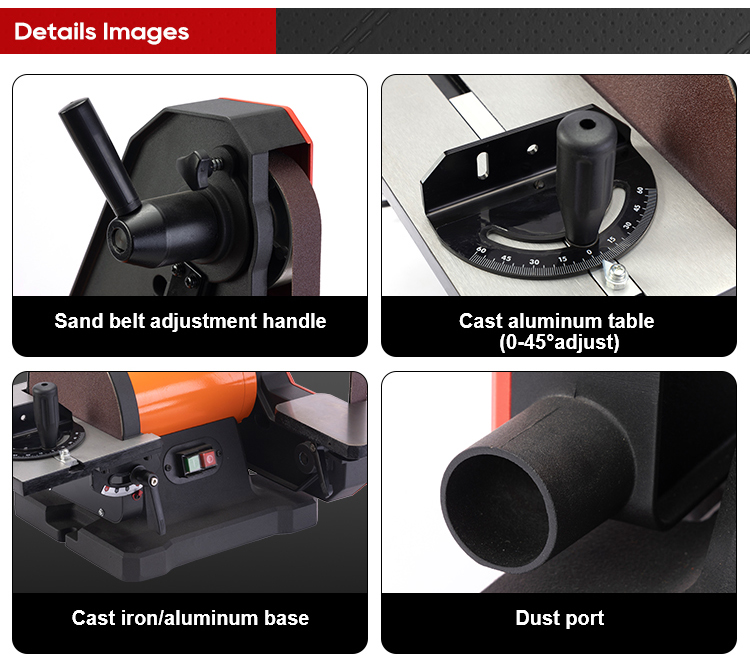 Details Images

Sand belt adjustment handle

60 45 30 15 0 15 30 45 60

Cast aluminum table (0-45°adjust)

Cast iron/aluminum base

Dust port